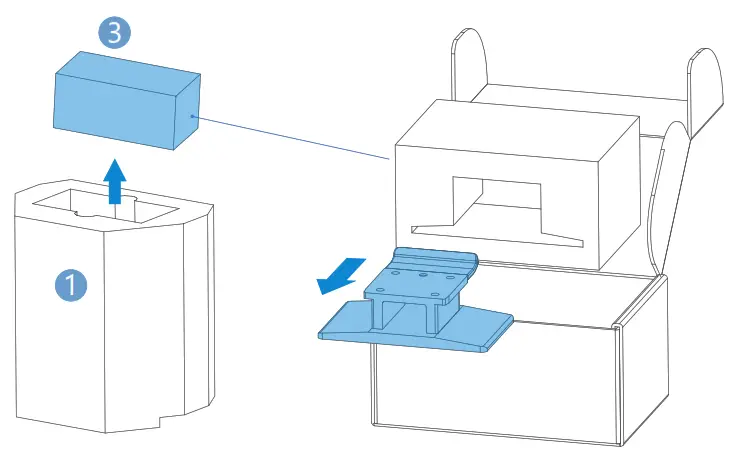 3

1