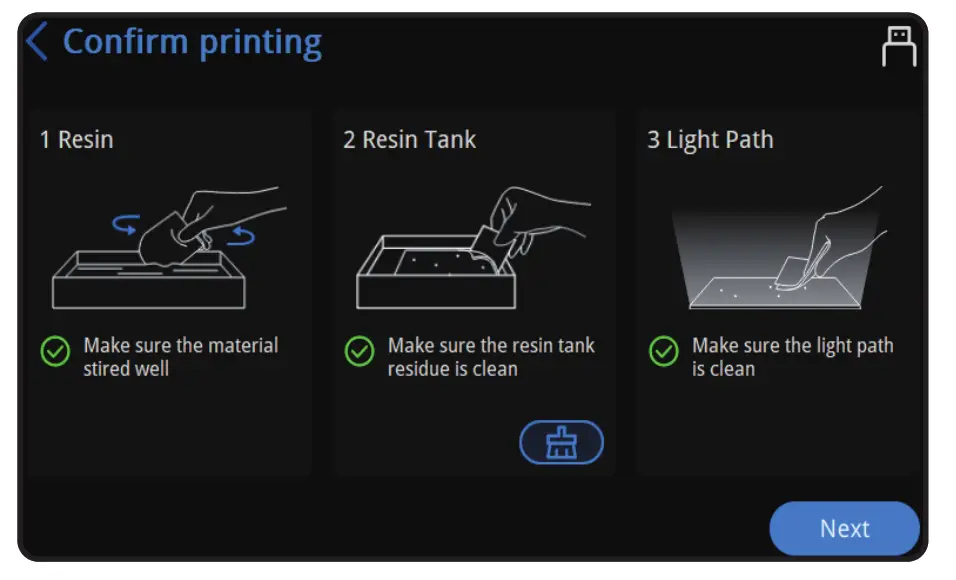 Confirm printing

1 Resin

Make sure the material stired well

2 Resin Tank

Make sure the resin tank residue is clean

3 Light Path

Make sure the light path is clean

Next