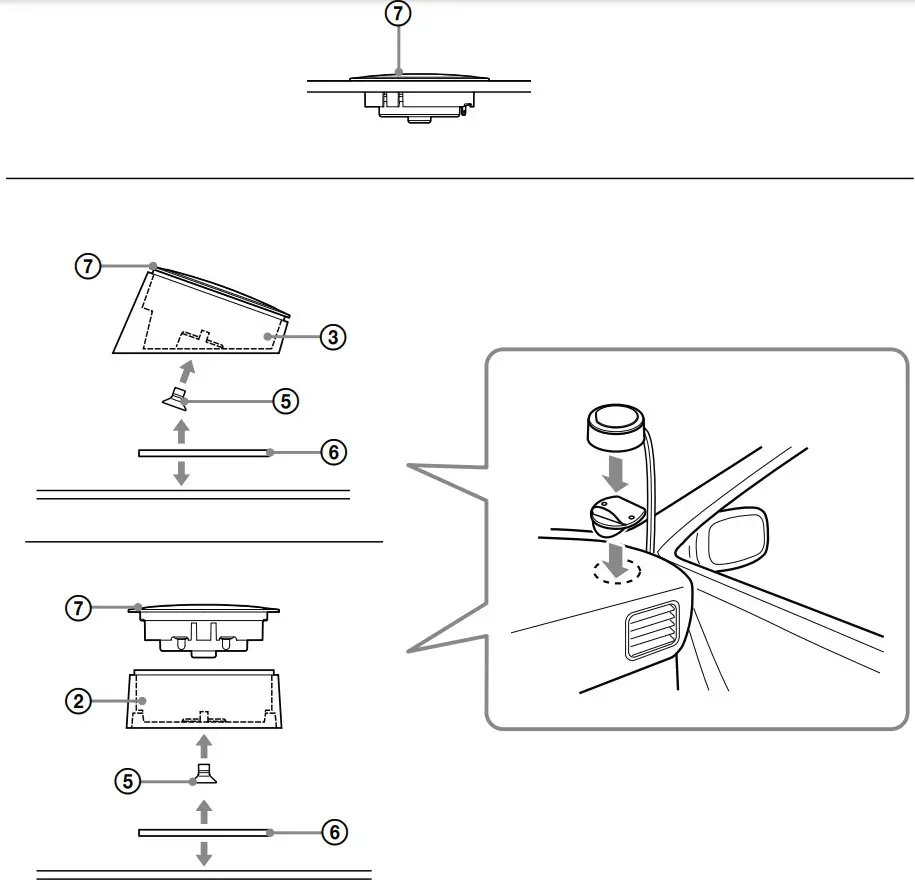 7

7
3
5
6

7
2
5
6