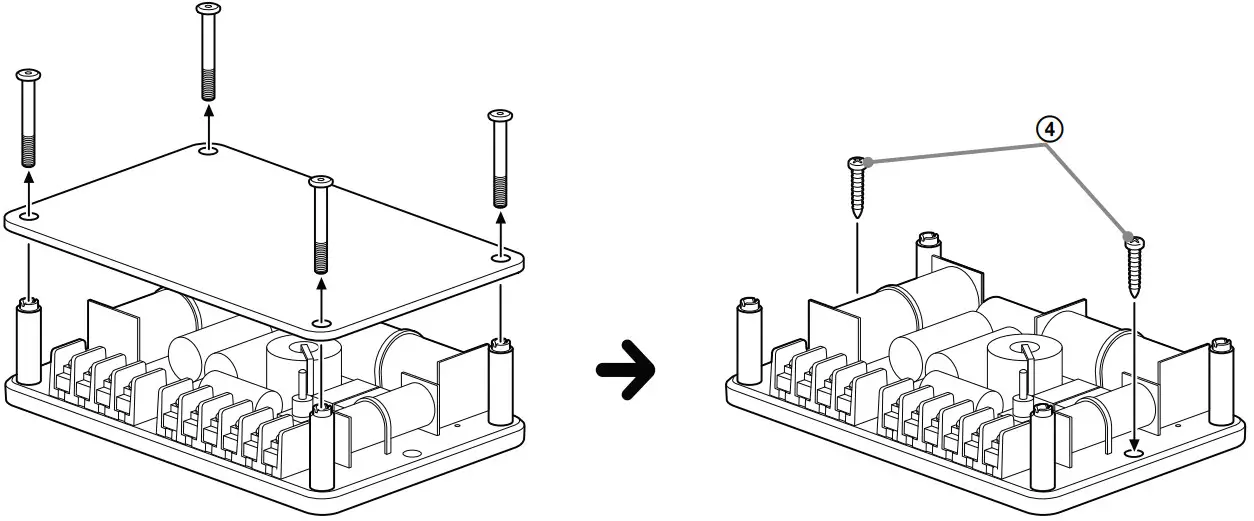 4