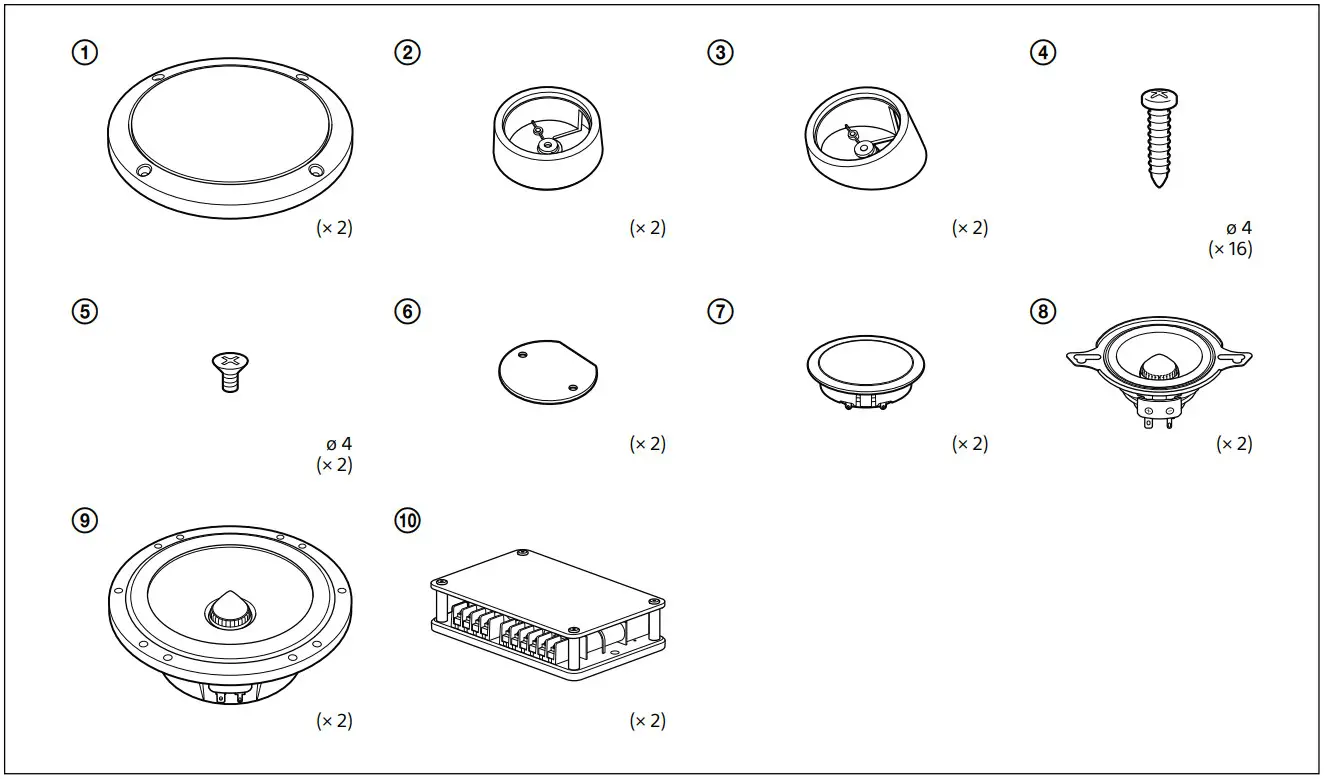 ① (× 2)

② (× 2)

③ (× 2)

④ ø 4 (× 16)

⑤ ø 4 (× 2)

⑥ (× 2)

⑦ (× 2)

⑧ (× 2)

⑨ (× 2)

⑩ (× 2)