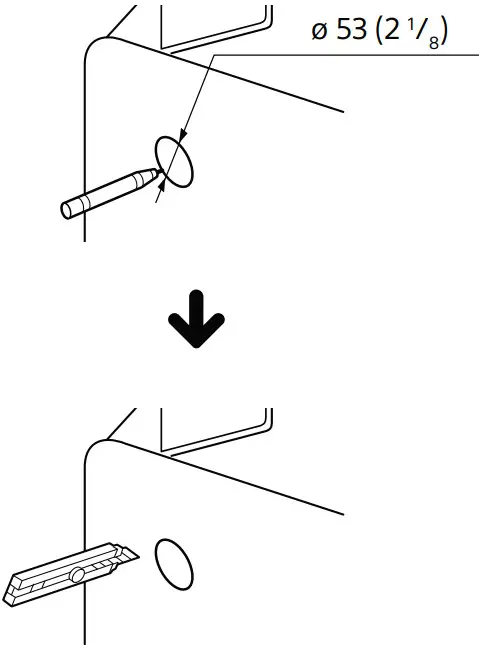 ø 53 (2 $^1/_8$)