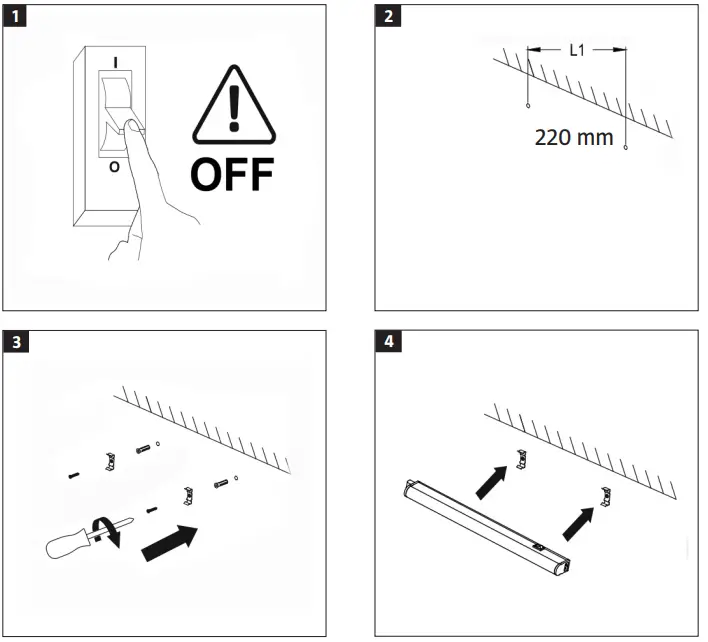 1

I

O

OFF

2

L1

220 mm

3

4