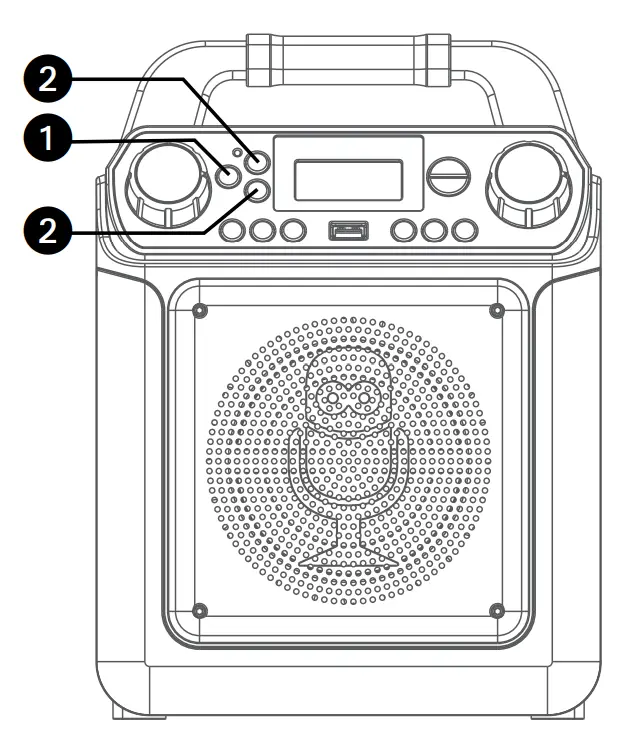 2
1
2