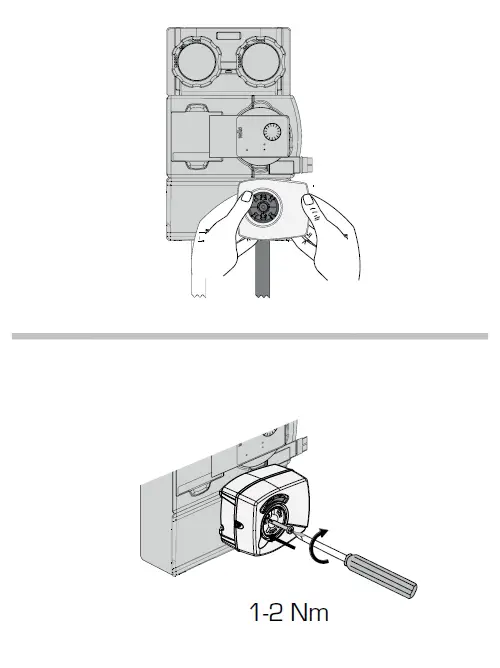 1-2 Nm