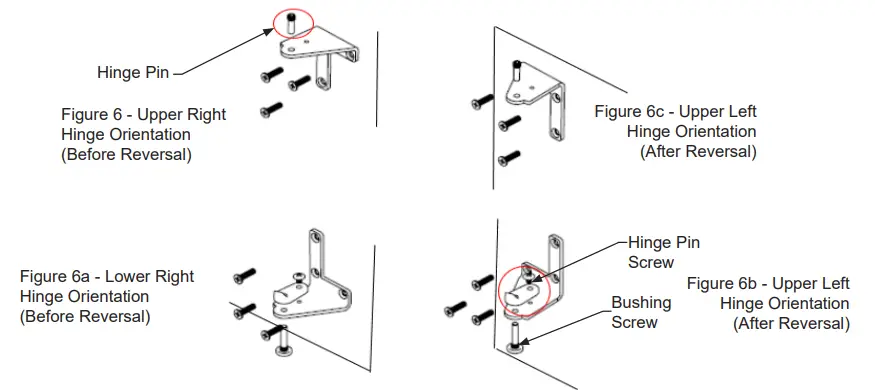 Hinge Pin

Figure 6 - Upper Right Hinge Orientation (Before Reversal)

Figure 6c - Upper Left Hinge Orientation (After Reversal)

Figure 6a - Lower Right Hinge Orientation (Before Reversal)

Hinge Pin Screw

Bushing Screw

Figure 6b - Upper Left Hinge Orientation (After Reversal)