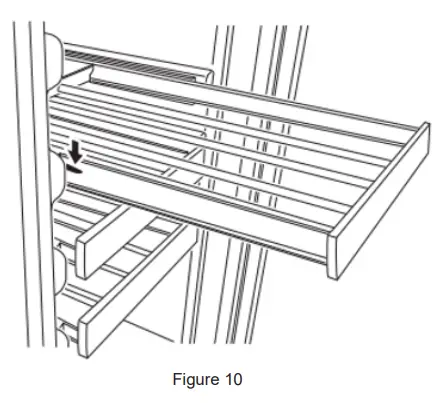 Figure 10