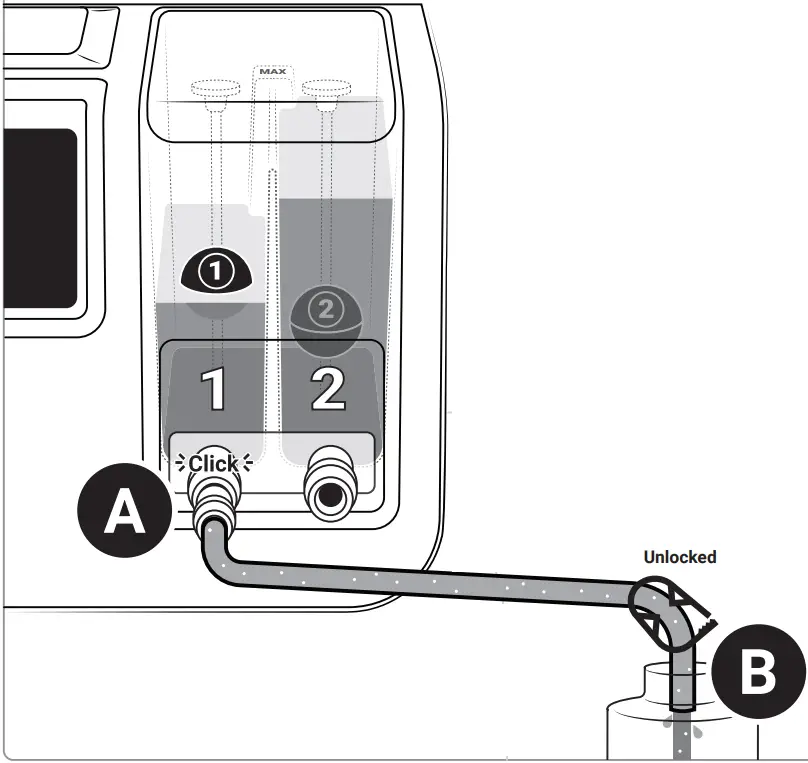 MAX
1
2
1
2
Click
A
Unlocked
B