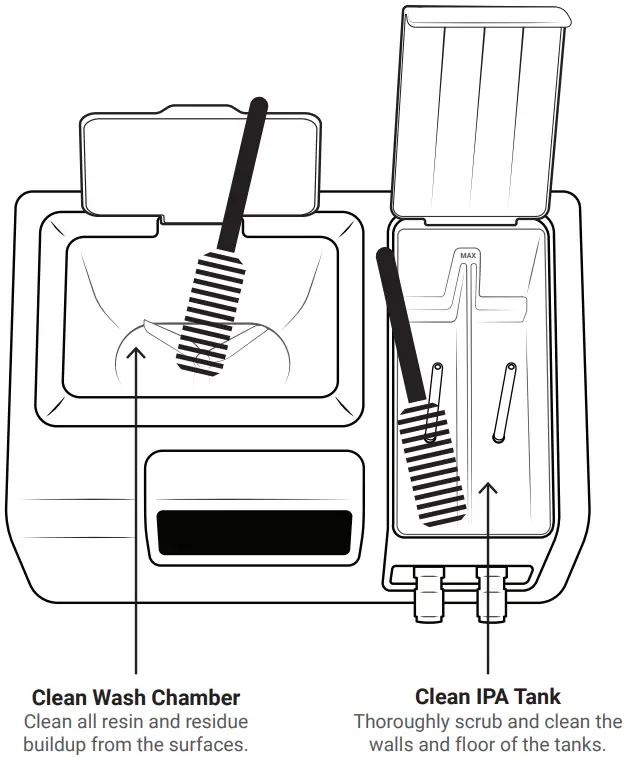 MAX

Clean Wash Chamber
Clean all resin and residue buildup from the surfaces.

Clean IPA Tank
Thoroughly scrub and clean the walls and floor of the tanks.