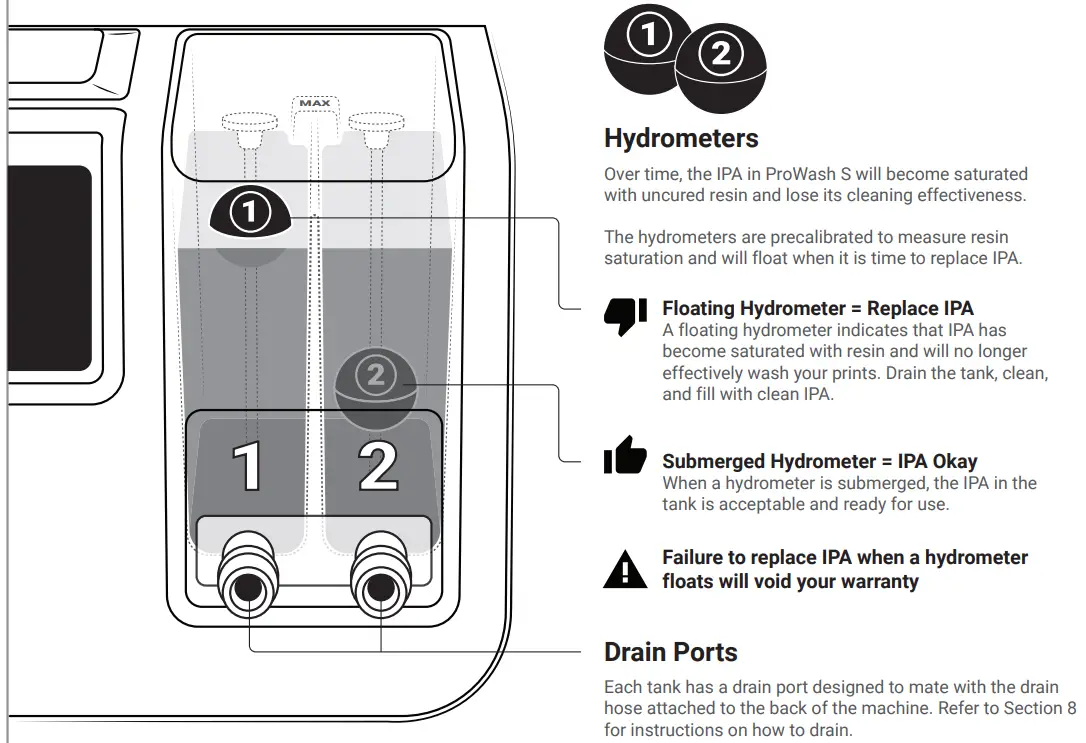 MAX

1

2

1

2

1

2

Hydrometers

Over time, the IPA in ProWash S will become saturated with uncured resin and lose its cleaning effectiveness.

The hydrometers are precalibrated to measure resin saturation and will float when it is time to replace IPA.

Floating Hydrometer = Replace IPA
A floating hydrometer indicates that IPA has become saturated with resin and will no longer effectively wash your prints. Drain the tank, clean, and fill with clean IPA.

Submerged Hydrometer = IPA Okay
When a hydrometer is submerged, the IPA in the tank is acceptable and ready for use.

Failure to replace IPA when a hydrometer floats will void your warranty

Drain Ports

Each tank has a drain port designed to mate with the drain hose attached to the back of the machine. Refer to Section 8 for instructions on how to drain.