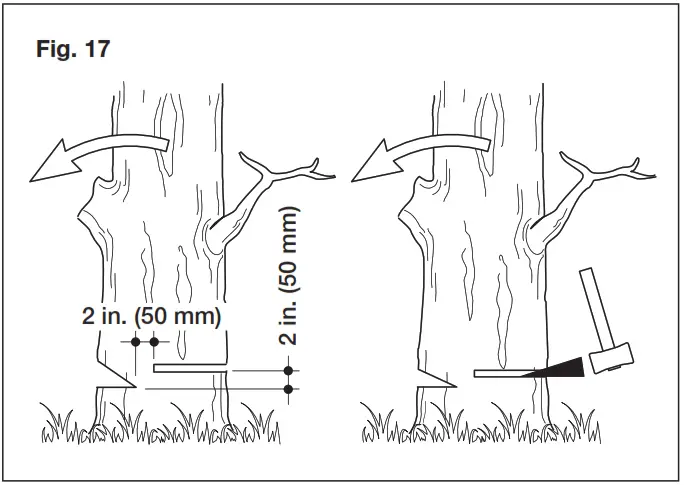 Fig. 17

2 in. (50 mm)

2 in. (50 mm)