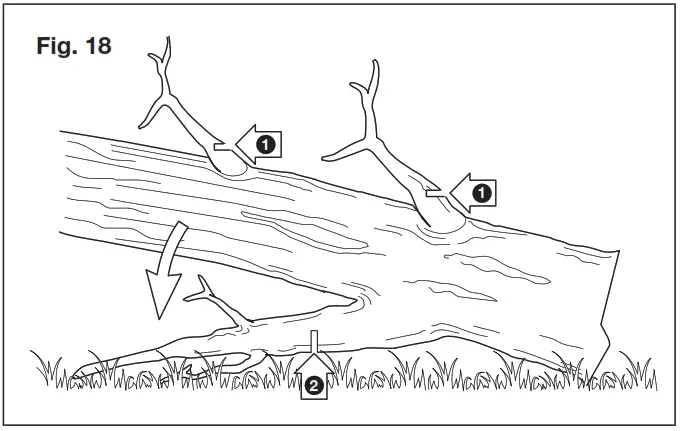 Fig. 18

1

1

2