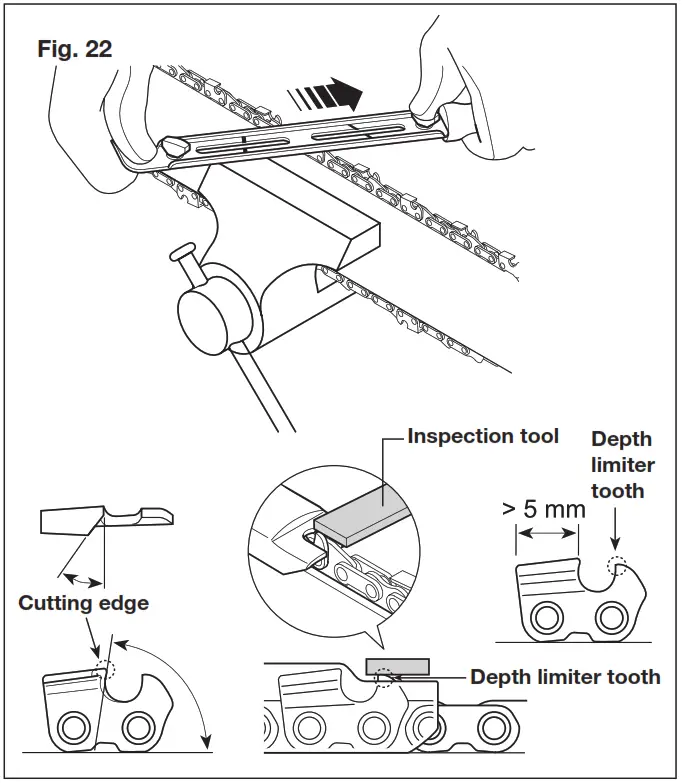 Fig. 22

Inspection tool

Depth limiter tooth

> 5 mm

Cutting edge

Depth limiter tooth