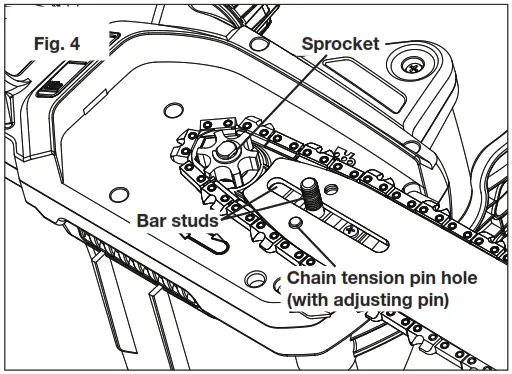 Fig. 4

Sprocket

Bar studs

Chain tension pin hole (with adjusting pin)