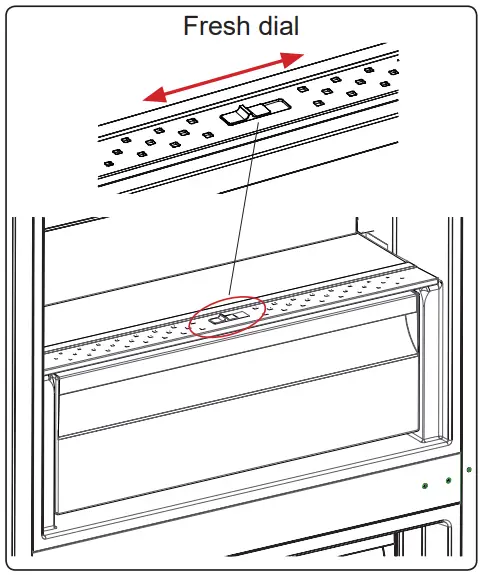 Fresh dial