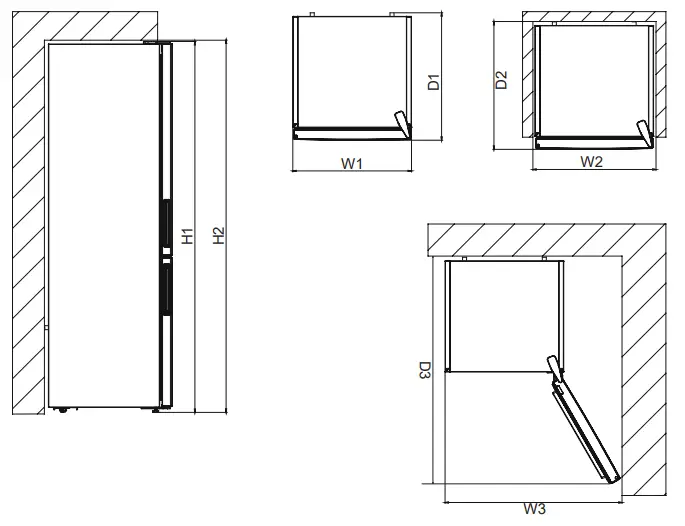 H1
H2
D1
W1
D2
W2
D3
W3