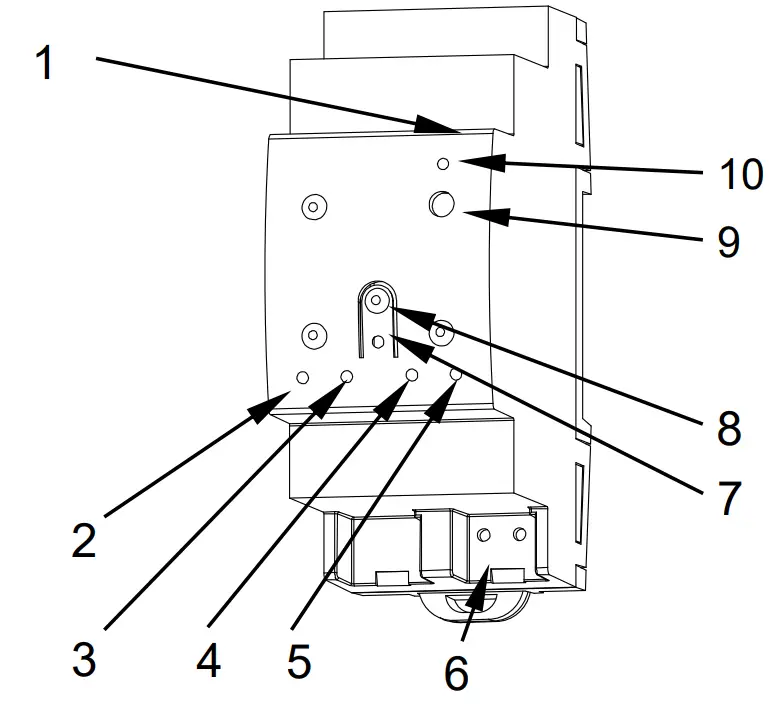 1
10
9
8
7
2
3
4
5
6