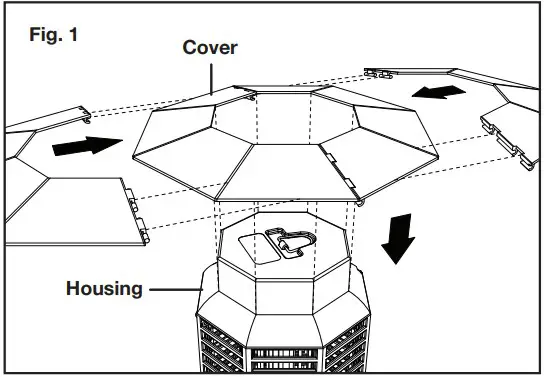 Fig. 1

Cover

Housing