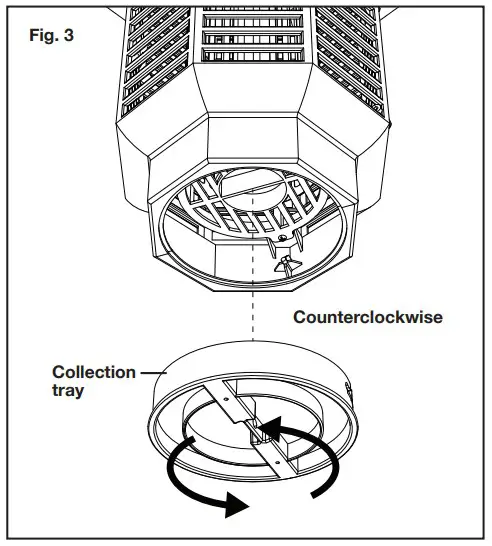 Fig. 3

Counterclockwise

Collection tray