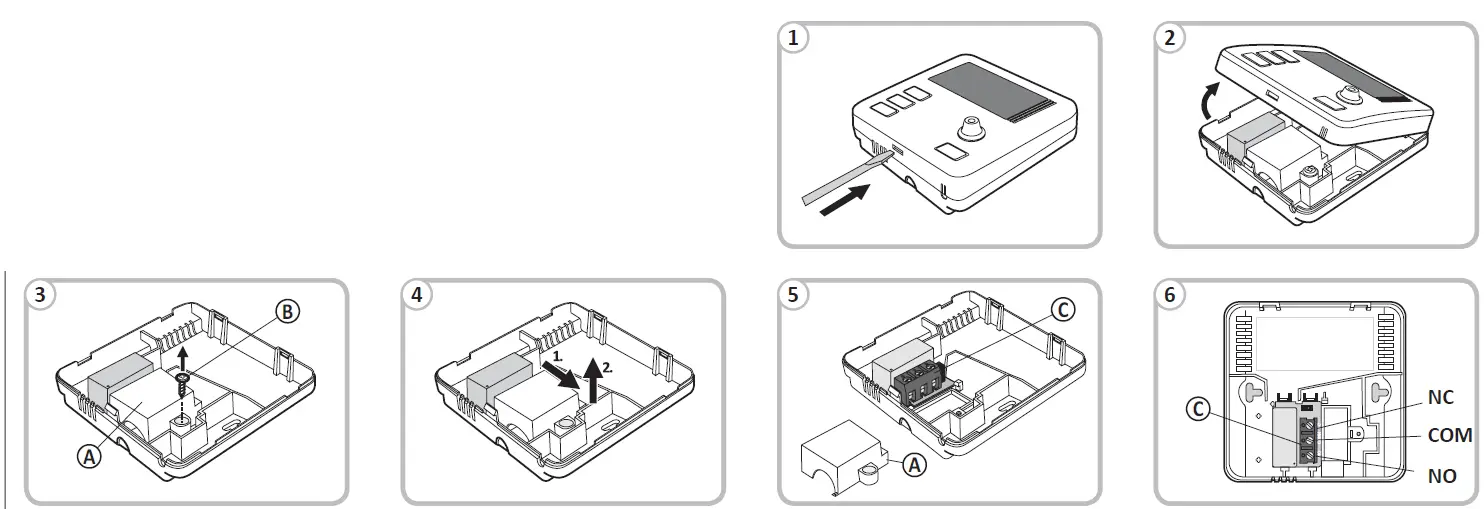 1

2

3

B

A

4

1.

2.

5

C

A

6

C

NC

COM

NO