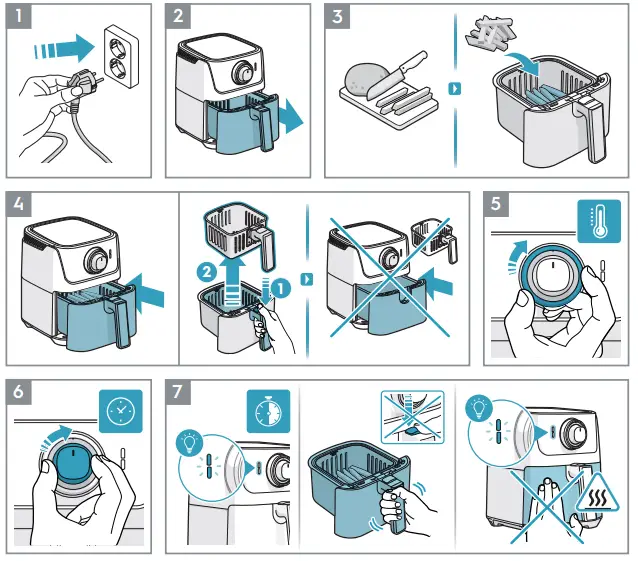 1

2

3

4

2

1

5

6

7