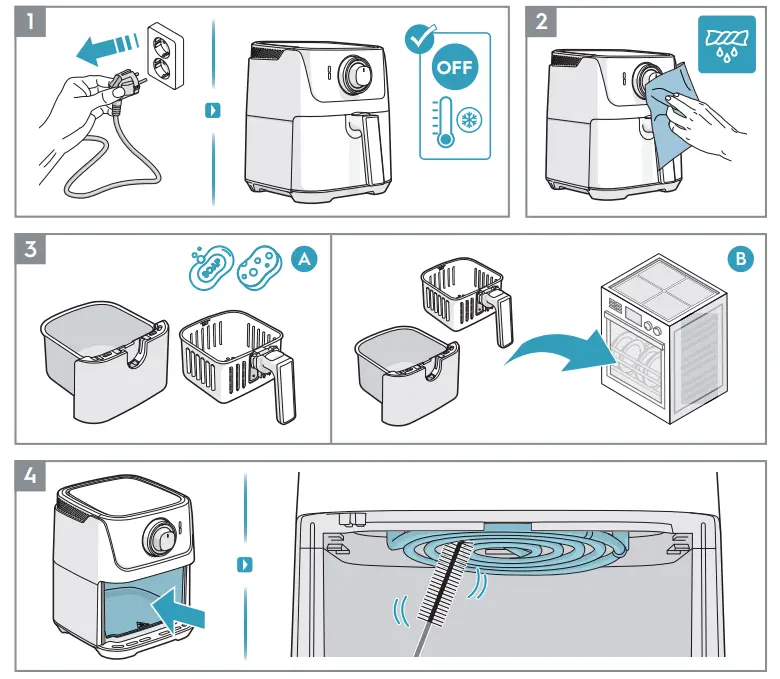 1

OFF

2

3

SOAP

A

B

4