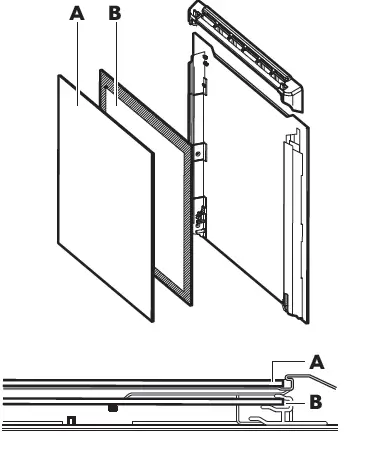 A B

A
B