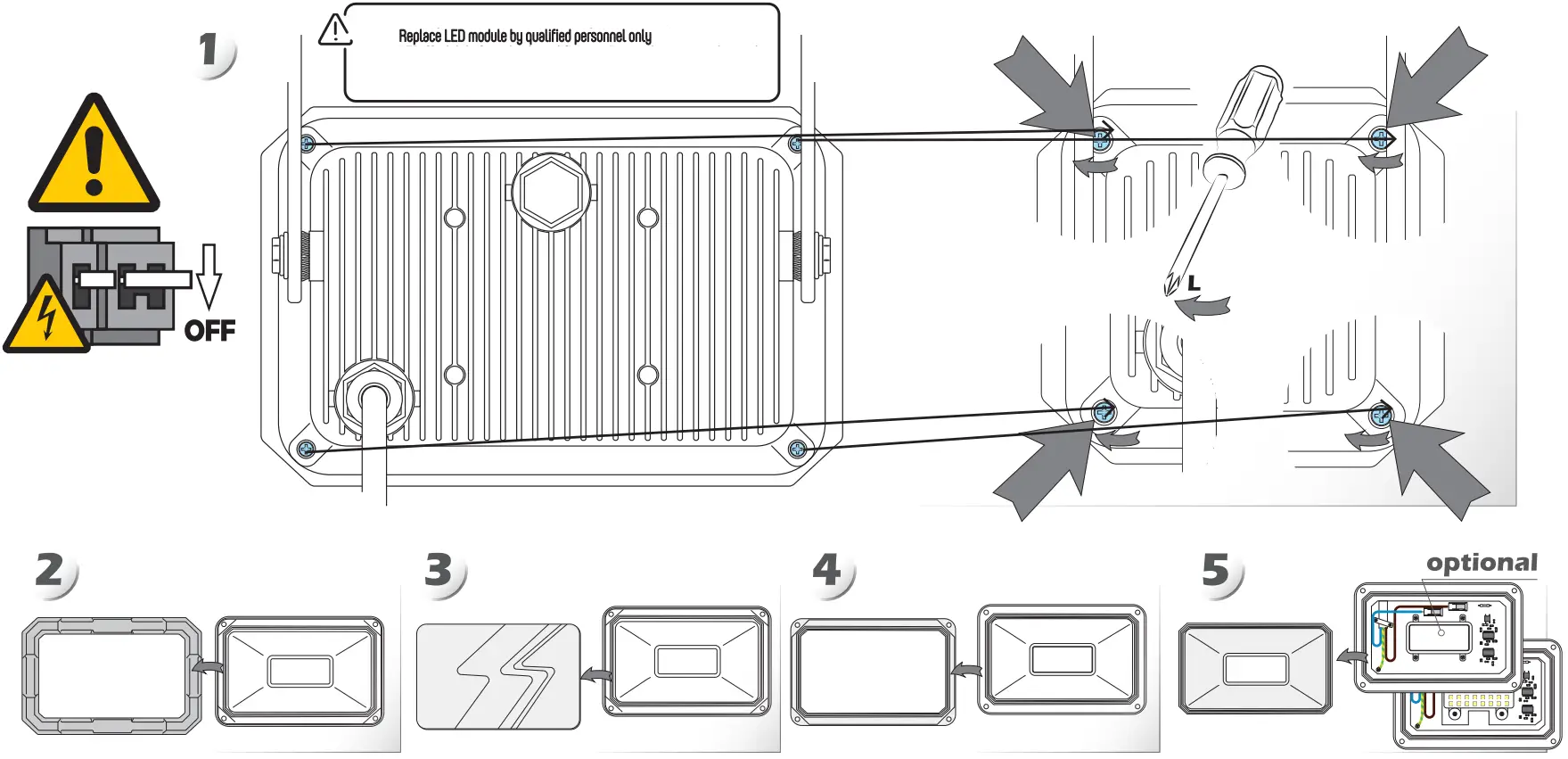 1

Replace LED module by qualified personnel only

OFF

L

2

3

4

5

optional