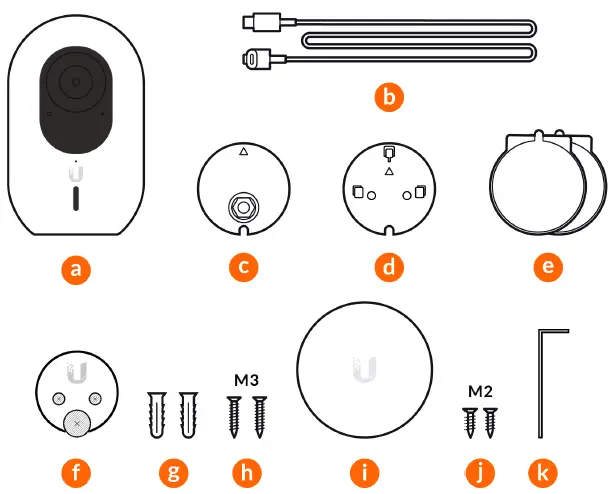 b

a c d e

M3

M2

f g h i j k