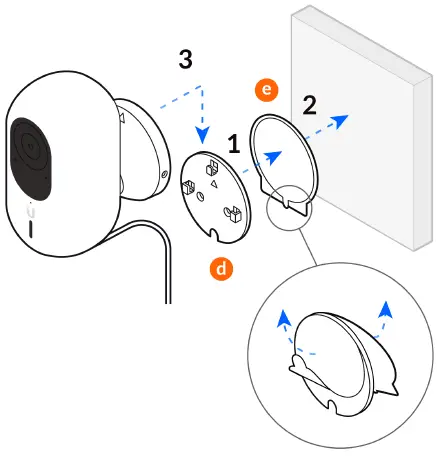 3
e
2
1
d