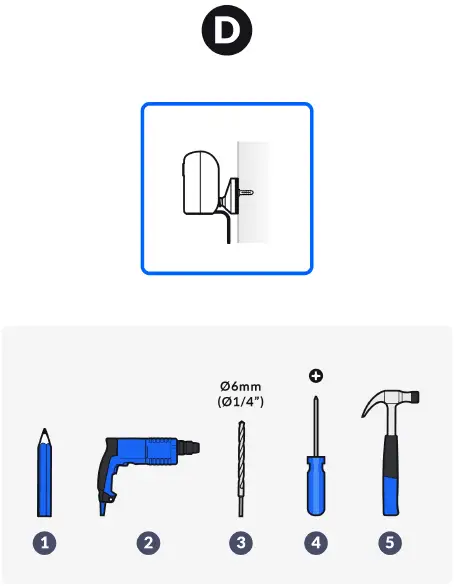 D

Ø6mm
(Ø1/4")

1
2
3
4
5