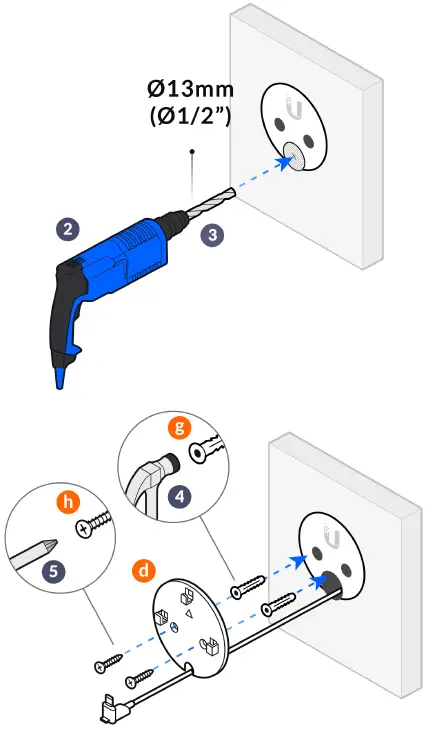 Ø13mm
(Ø1/2")

2

3

g

4

h

5

d