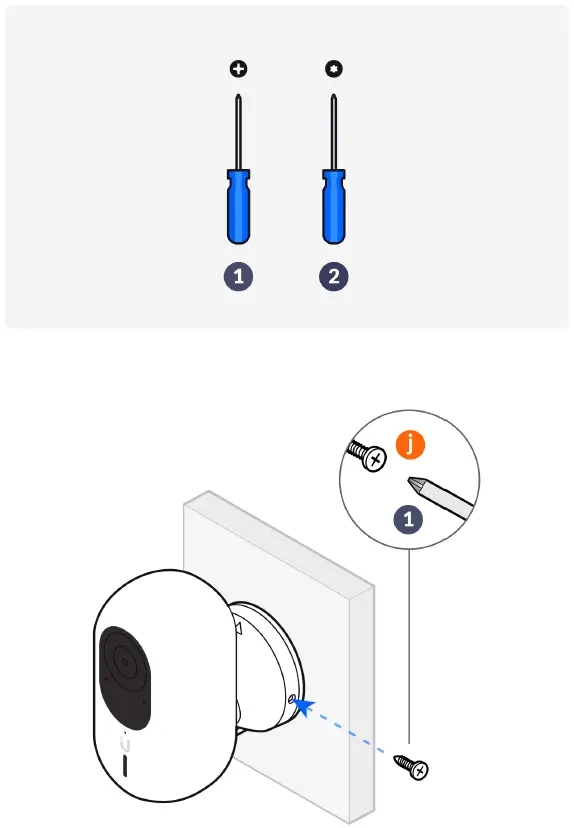 1
2
j
1