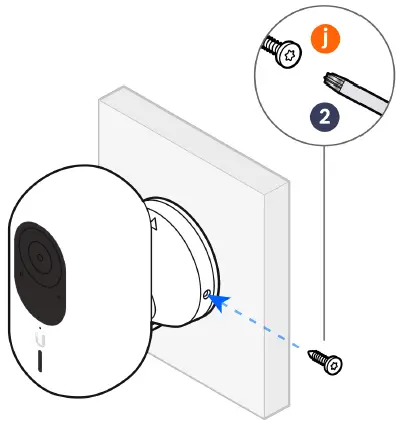 j
2