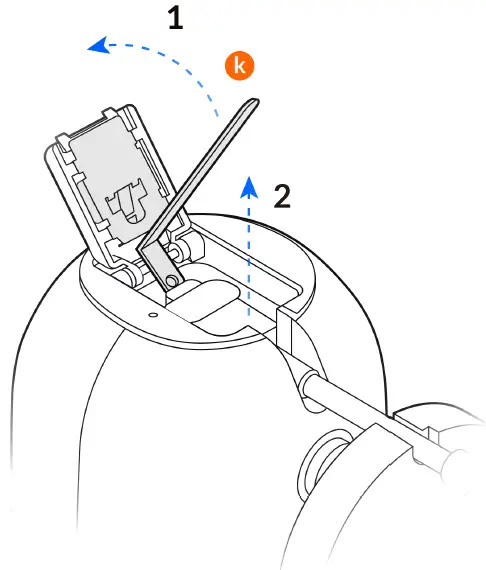 1
k
2