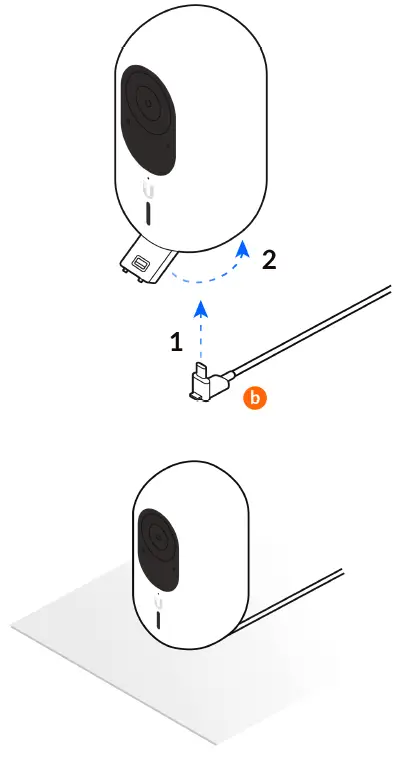 2

1

b