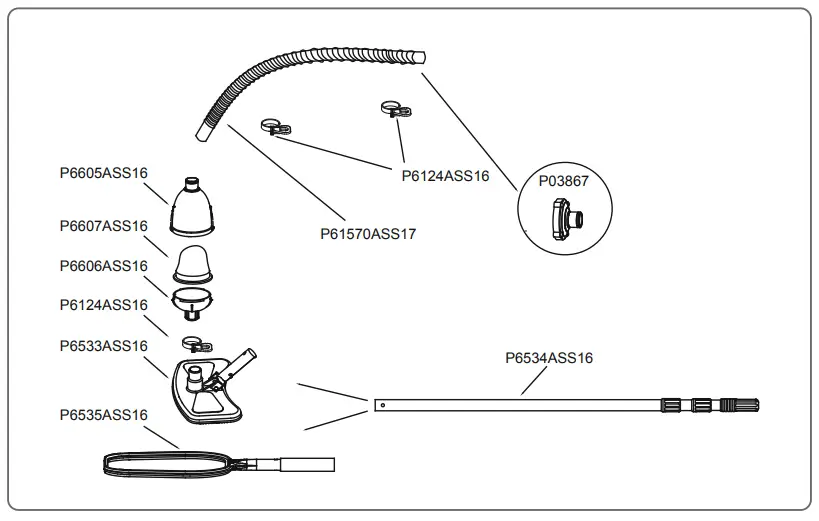 P6605ASS16
P6607ASS16
P6606ASS16
P6124ASS16
P6533ASS16
P6535ASS16
P6124ASS16
P61570ASS17
P03867
P6534ASS16