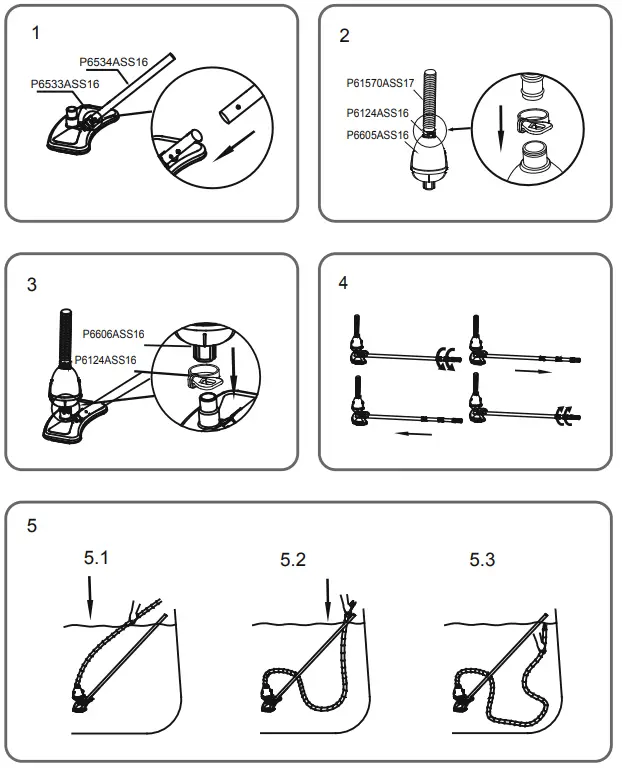 1

P6534ASS16

P6533ASS16

2

P61570ASS17

P6124ASS16

P6605ASS16

3

P6606ASS16

P6124ASS16

4

5

5.1

5.2

5.3