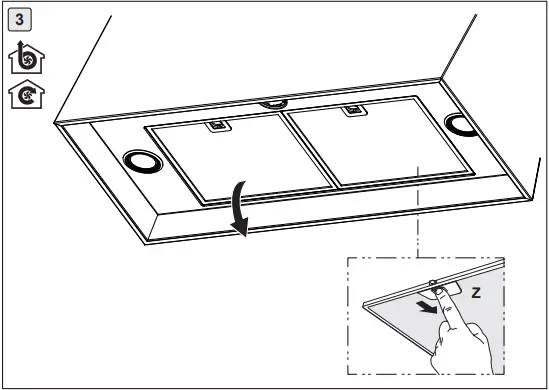 3

Z