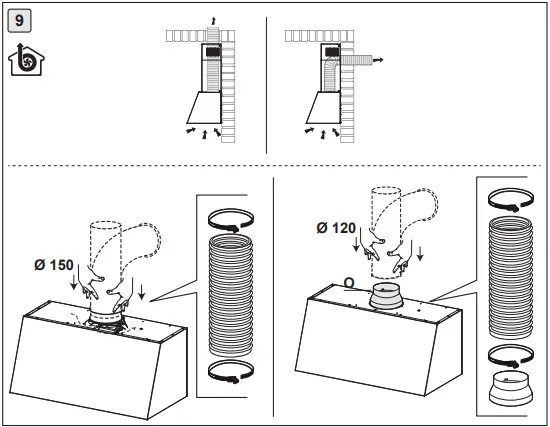 9

Ø 150

Ø 120

O