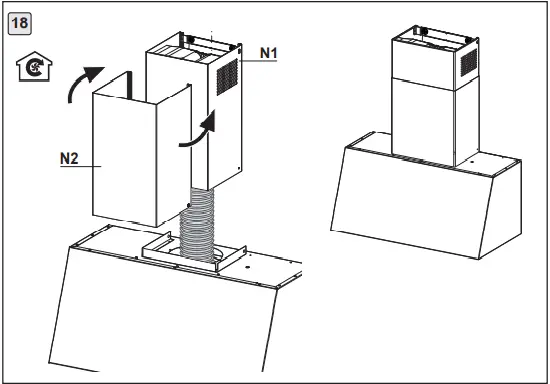 18

N1

N2