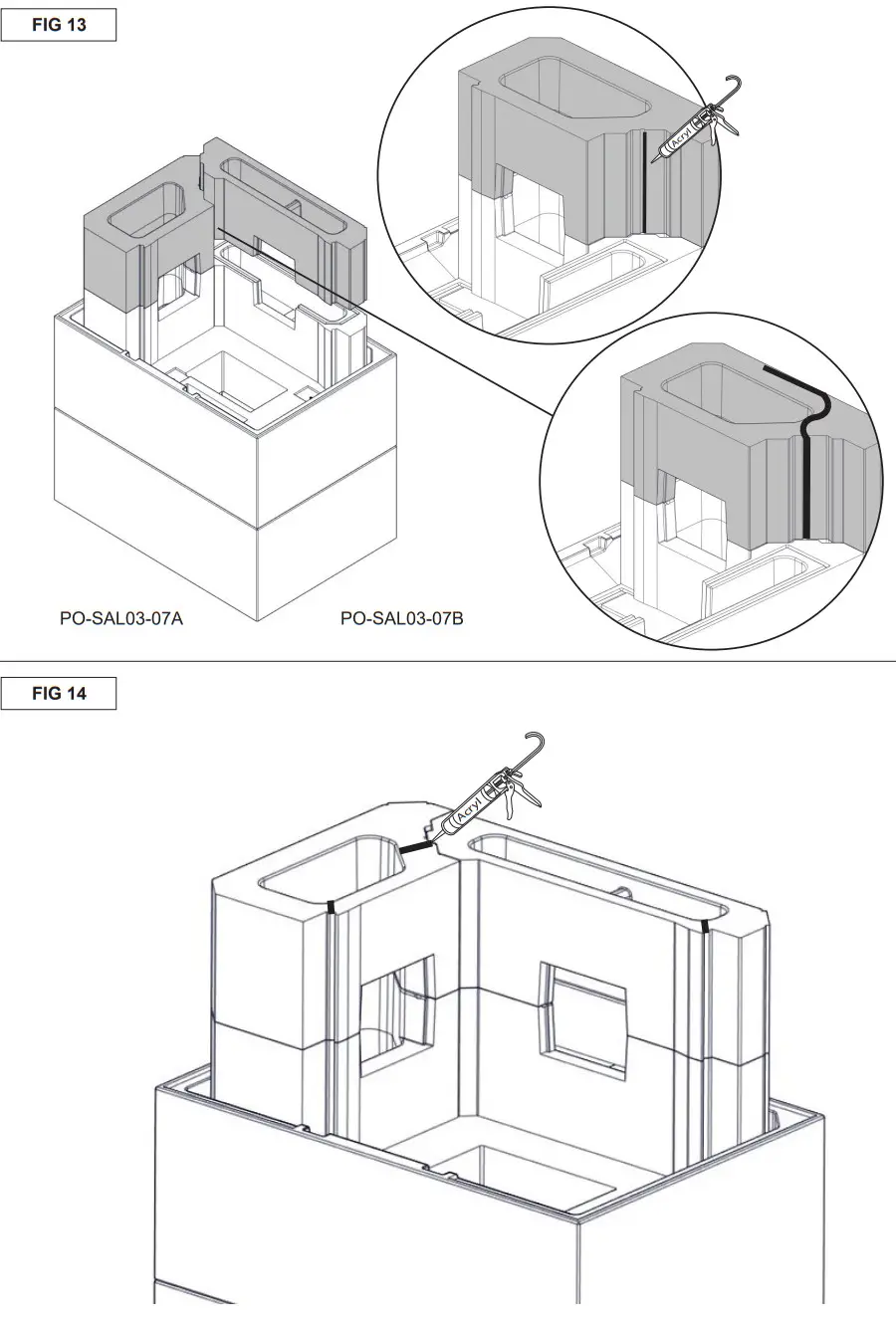 FIG 13

Acryl

PO-SAL03-07A

PO-SAL03-07B

FIG 14

Acryl