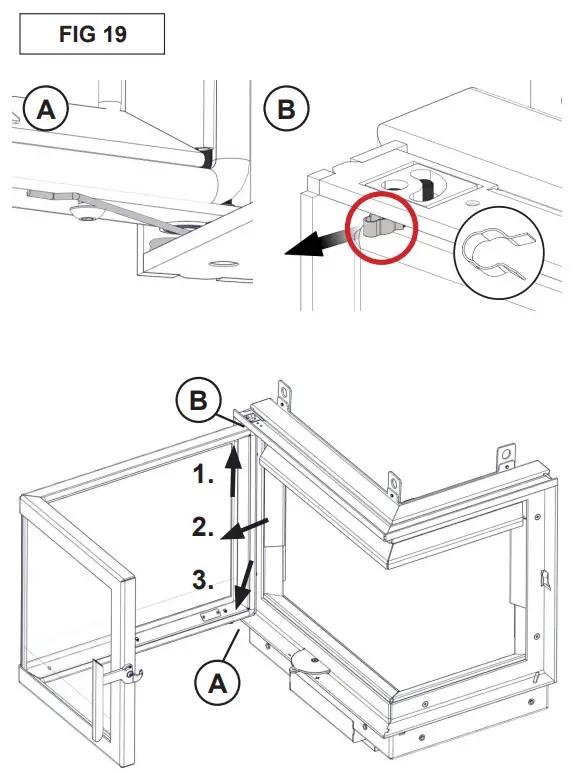 FIG 19

A

B

B

1.

2.

3.

A