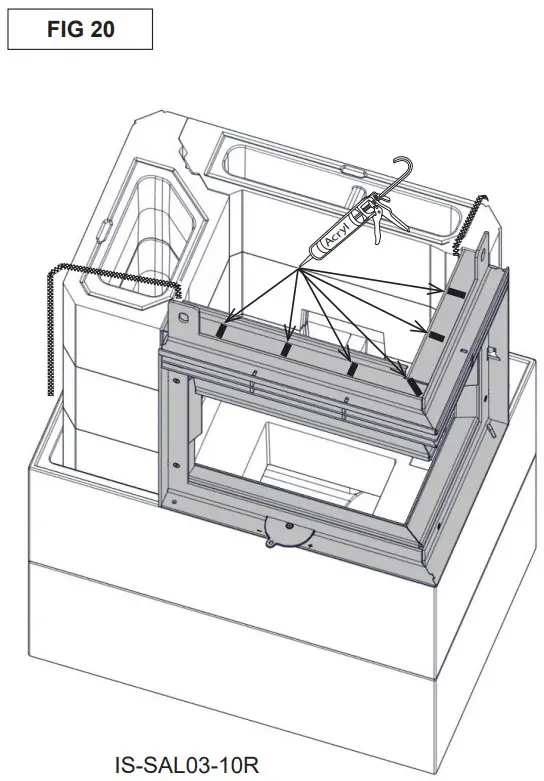 FIG 20

Acryl

IS-SAL03-10R