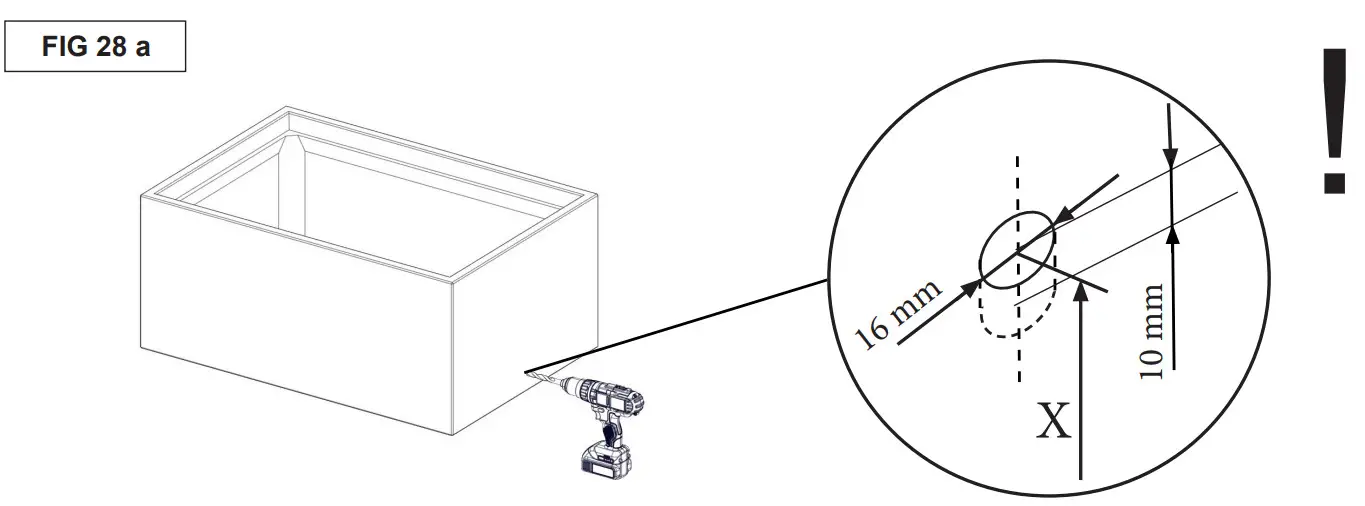 FIG 28 a

!

16 mm

10 mm

X