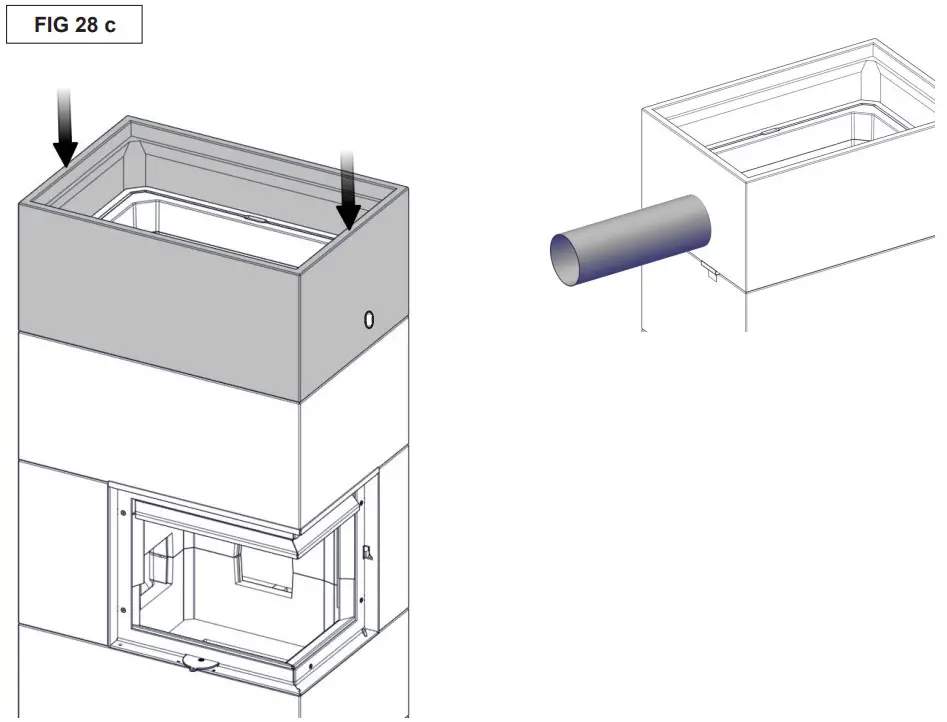 FIG 28 c