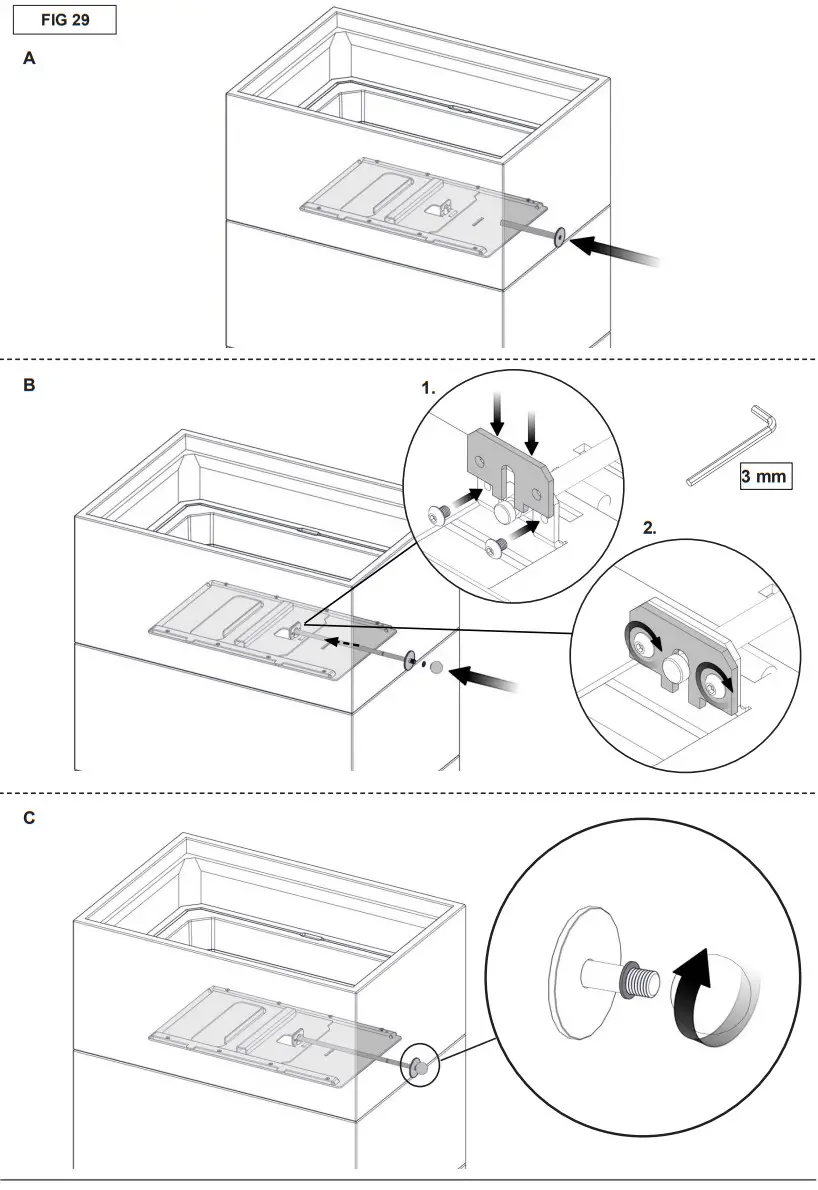 FIG 29

A

B

1.

3 mm

2.

C