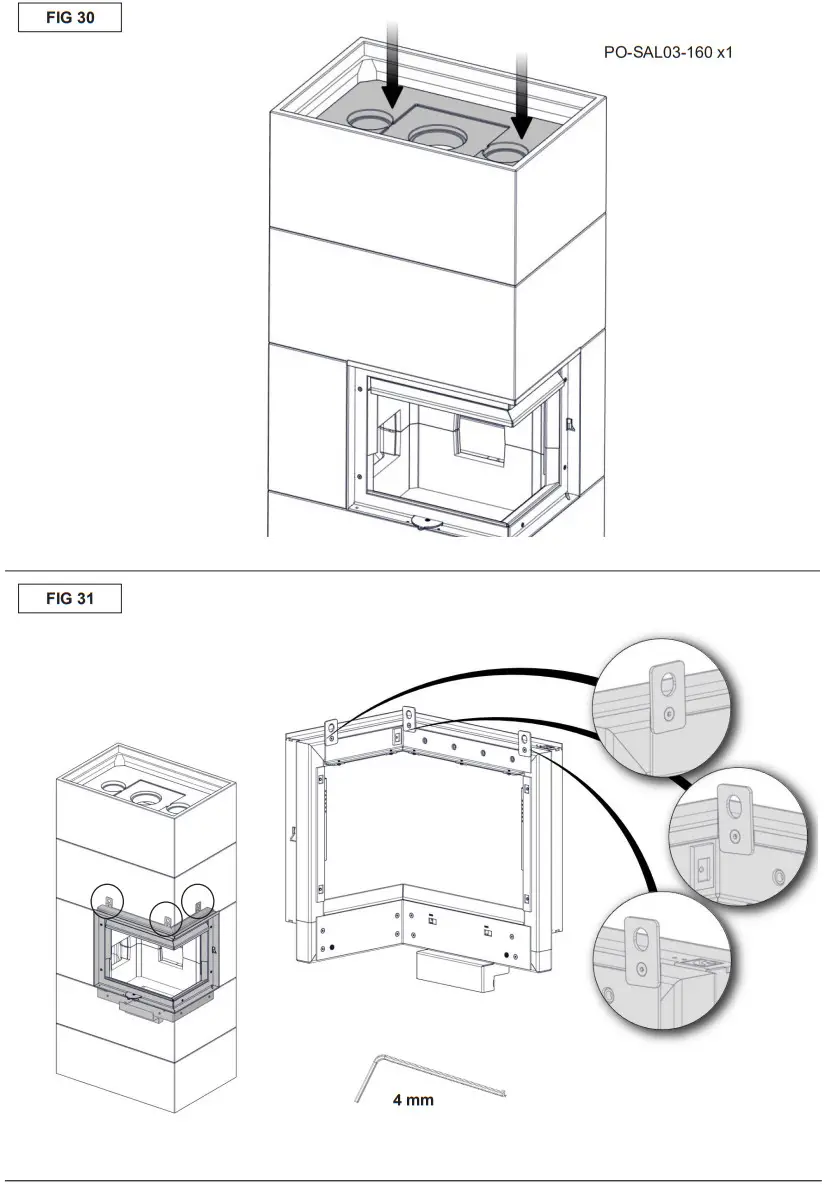 FIG 30

PO-SAL03-160 x1

FIG 31

4 mm