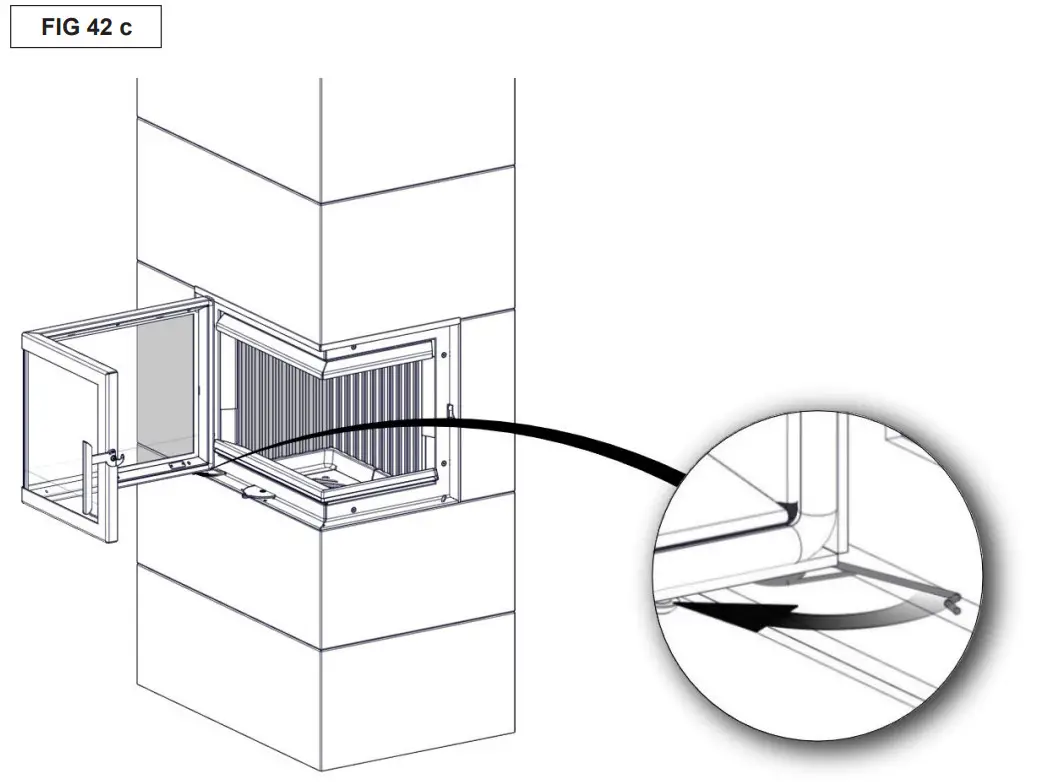 FIG 42 c