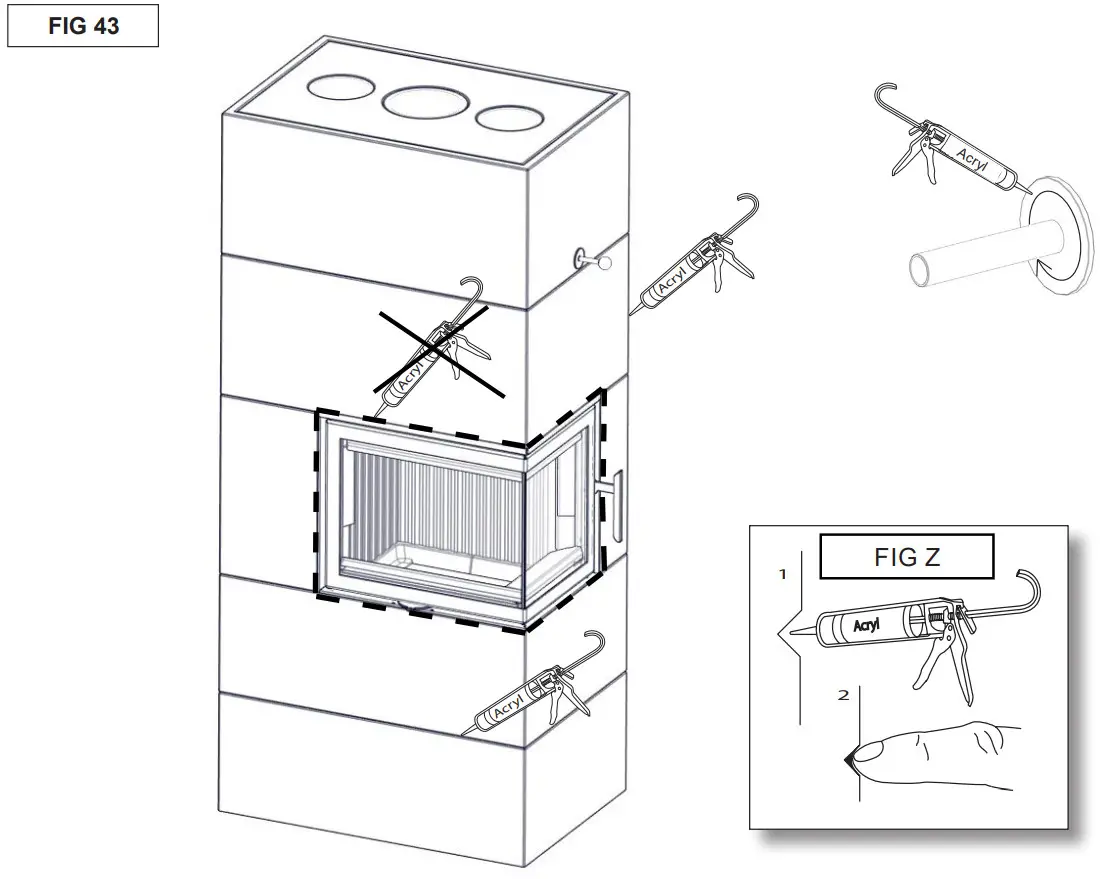 FIG 43

Acryl

Acryl

Acryl

Acryl

FIG Z

1

Acryl

2